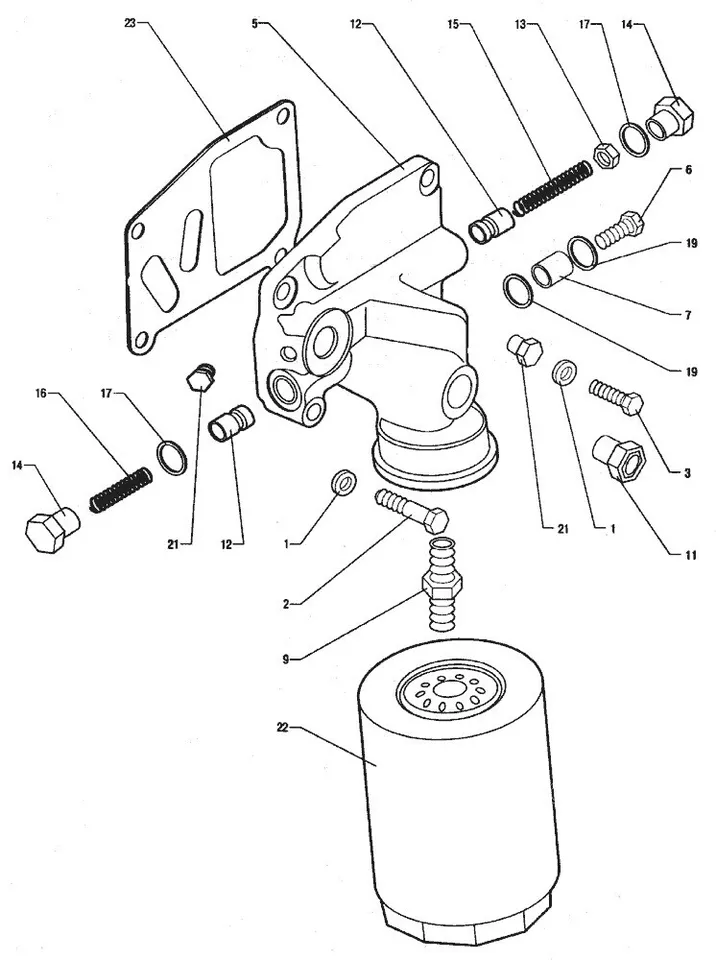 23
5
12
15
13
17
14
6
19
7
19
16
17
14
21
12
1
2
9
21
1
3
11
22