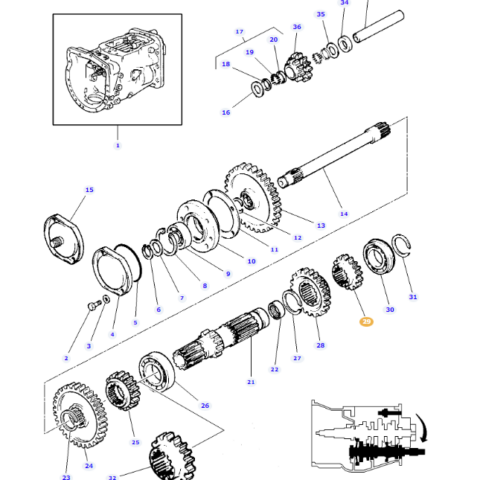 34
35
36
17
20
19
18
16
1
15
14
13
12
11
10
9
8
7
6
5
4
3
2
31
30
29
28
27
22
21
26
25
24
23
32